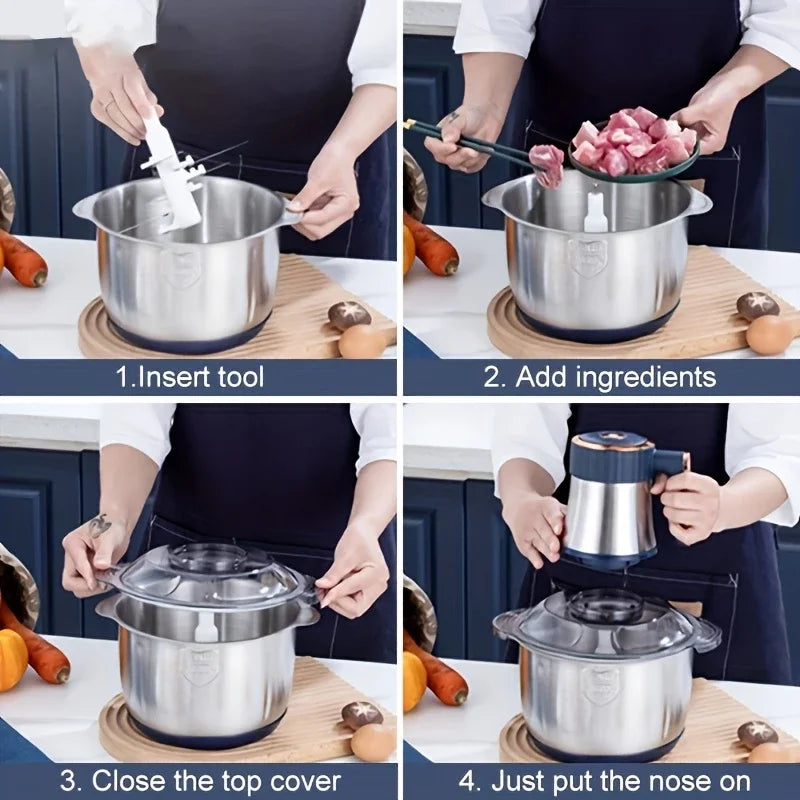 1.Insert tool

2. Add ingredients

3. Close the top cover

4. Just put the nose on